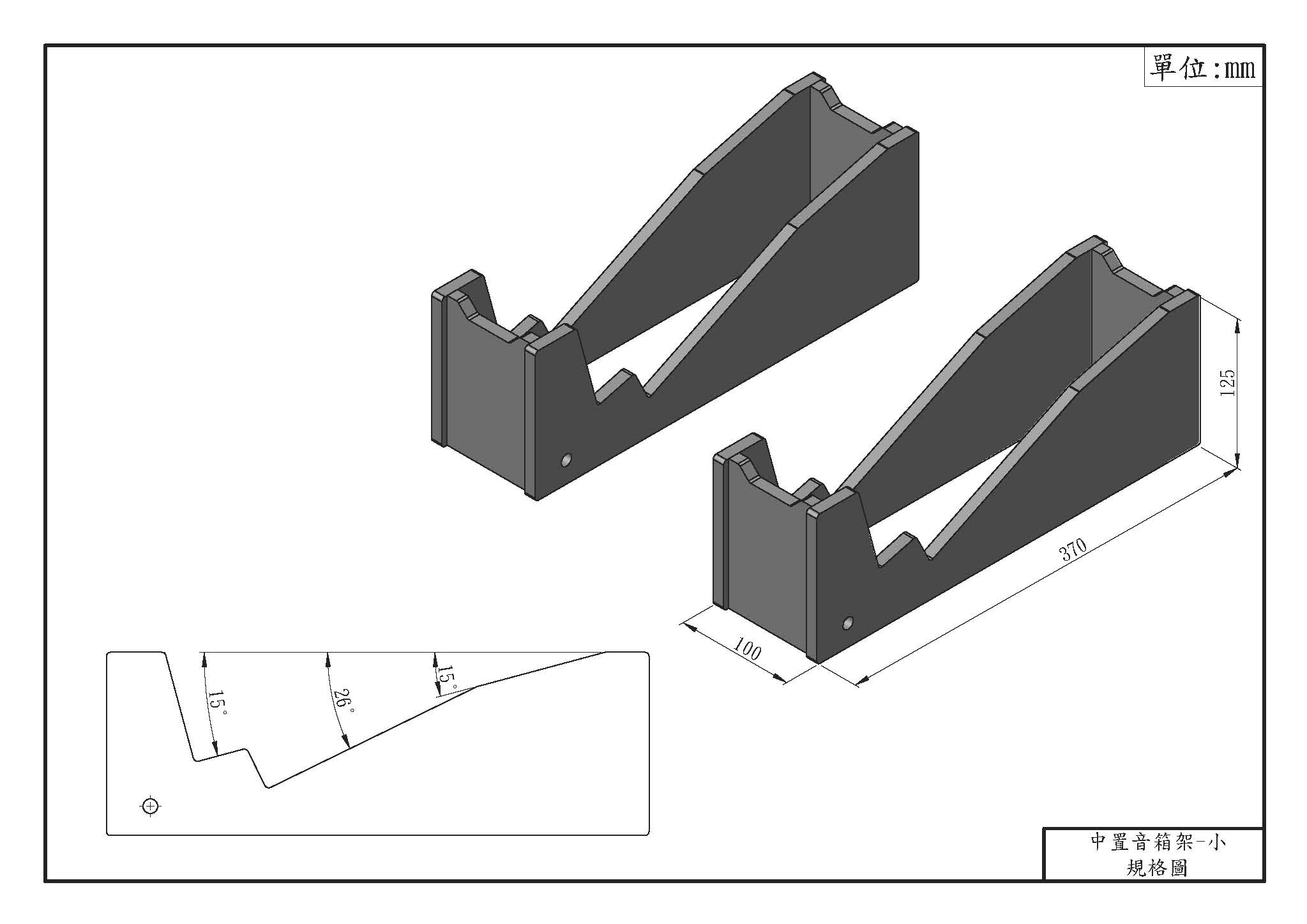 單位:mm

125

370

100

15°

26°

15°

中置音箱架-小
規格圖